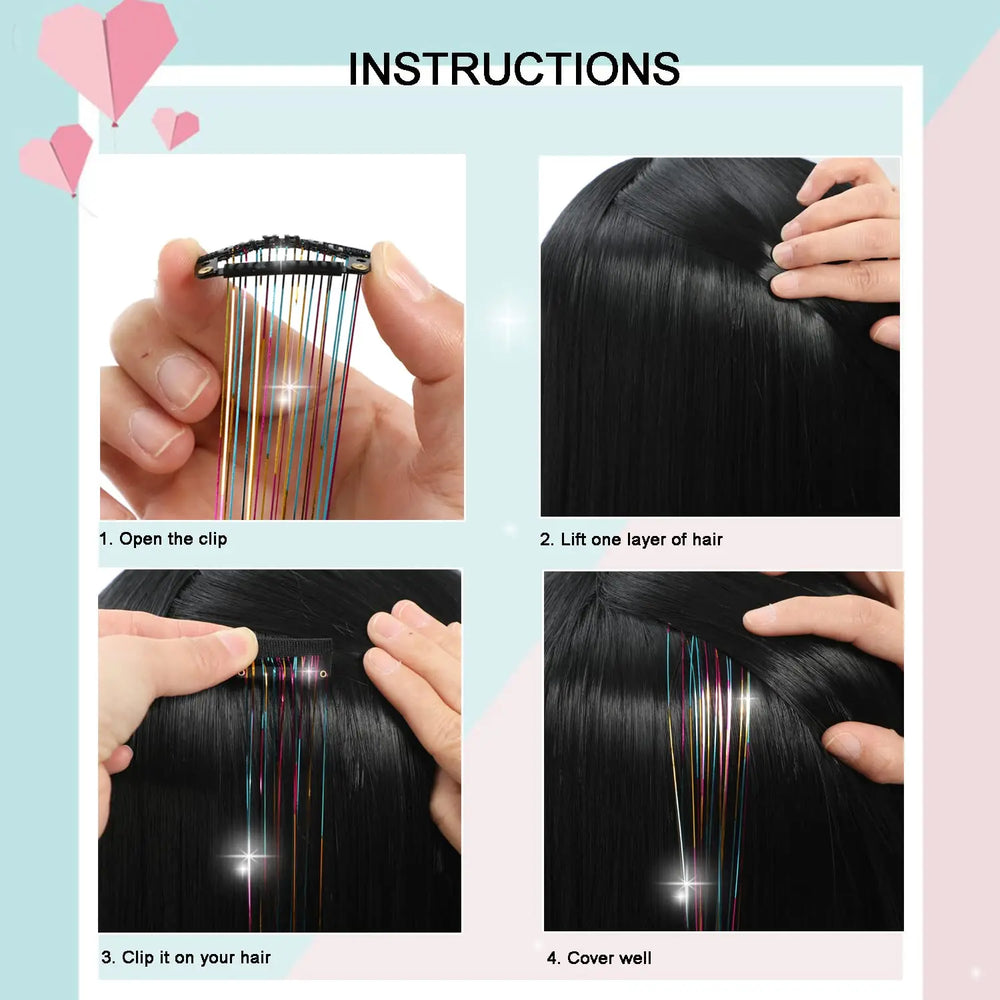 INSTRUCTIONS

1. Open the clip

2. Lift one layer of hair

3. Clip it on your hair

4. Cover well